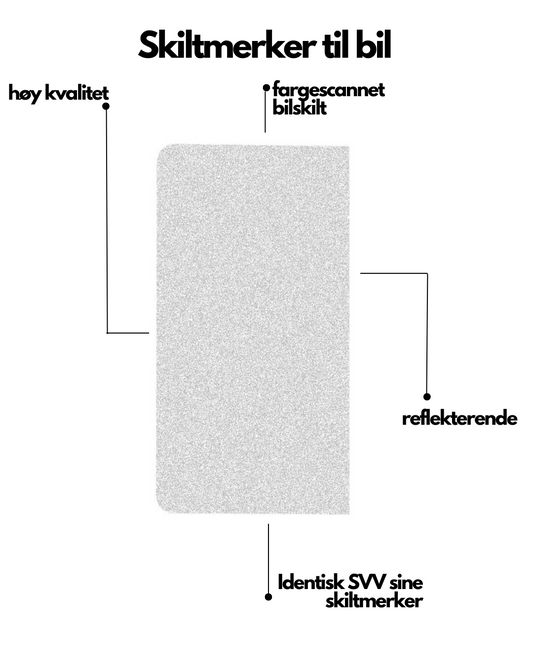 Skiltmerker til bil

høy kvalitet

fargescannet bilskilt

reflekterende

Identisk SVV sine skiltmerker