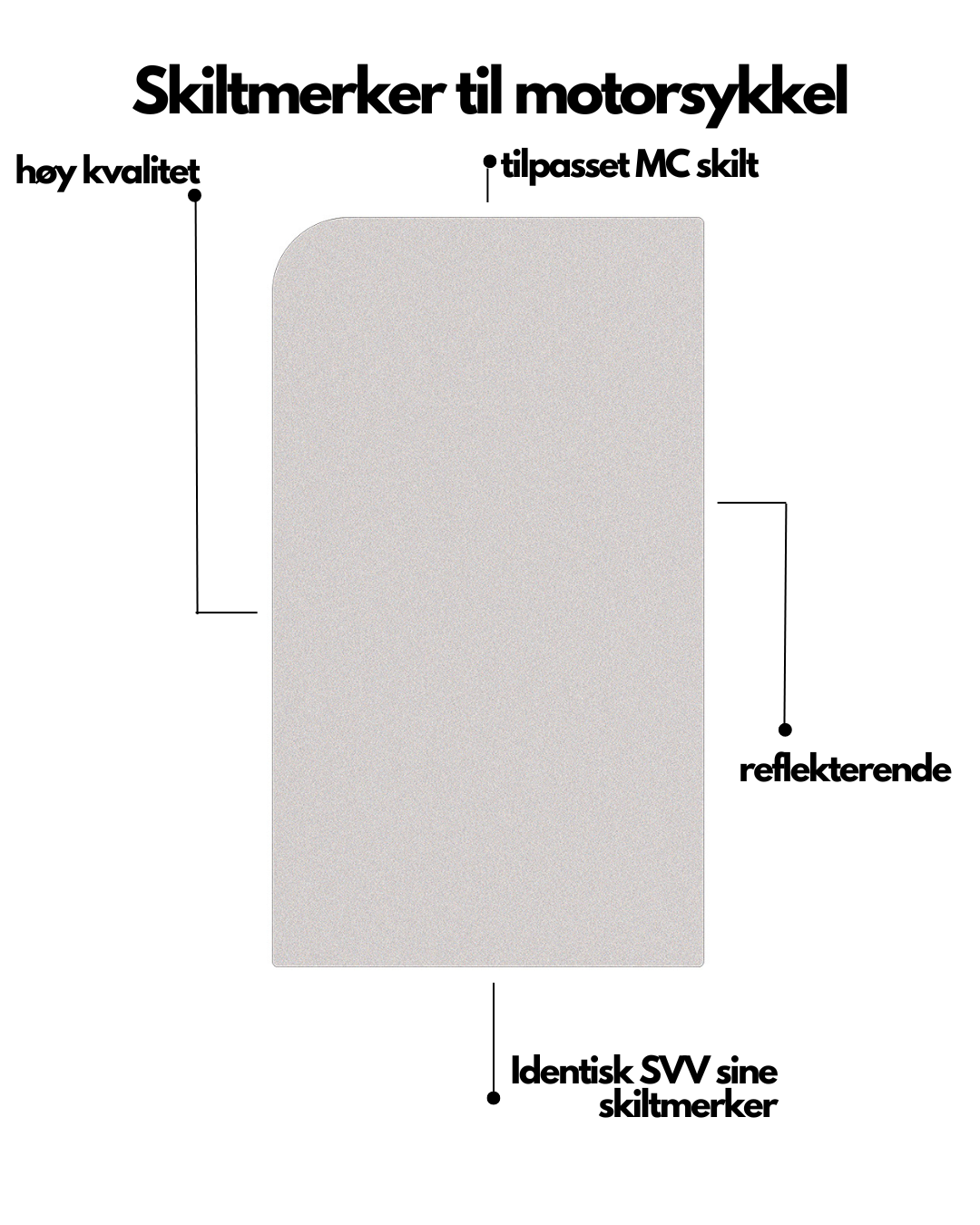 Skiltmerker til motorsykkel

høy kvalitet

tilpasset MC skilt

reflekterende

Identisk SVV sine skiltmerker